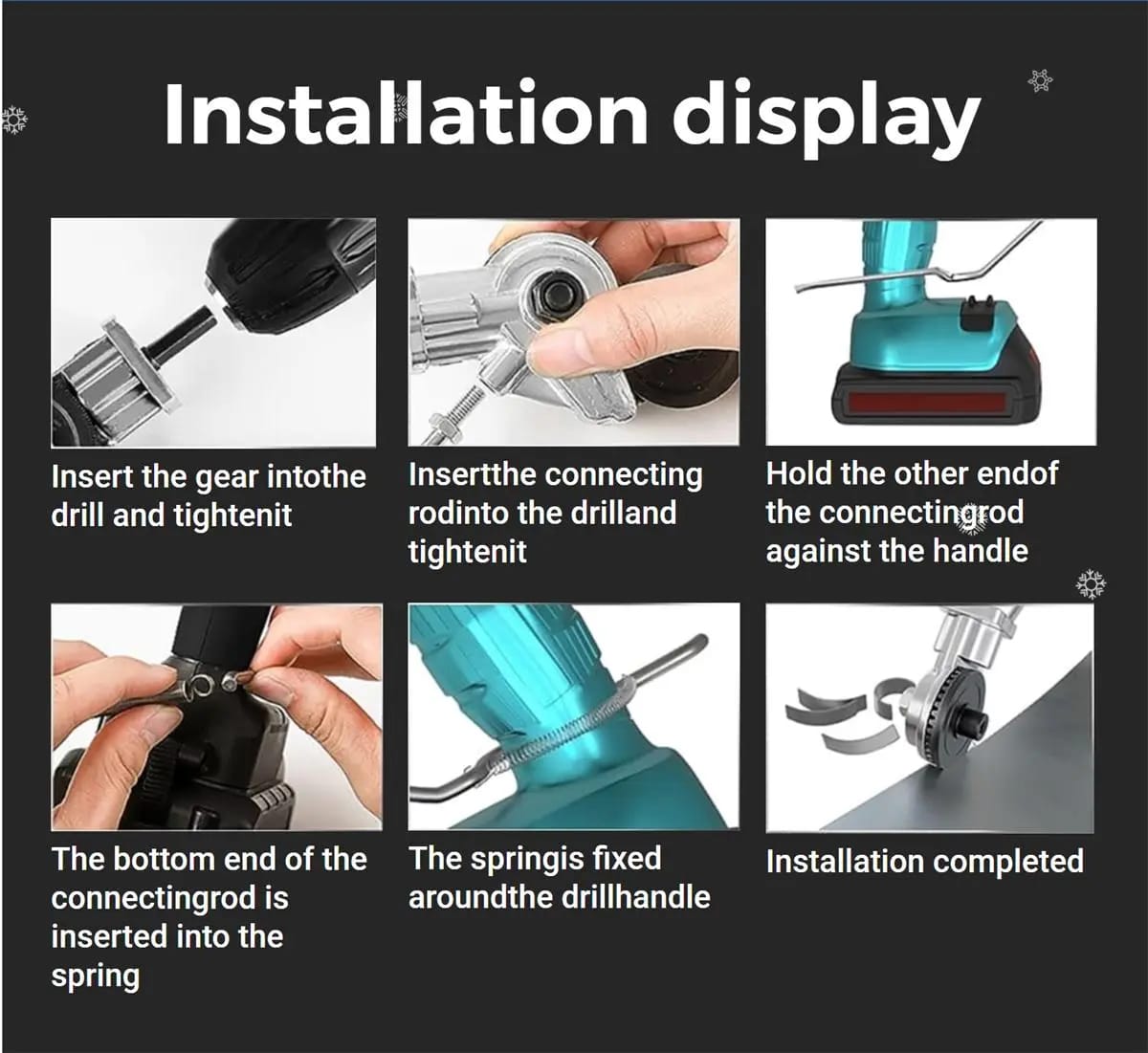 Installation display

Insert the gear intothe drill and tightenit

Insertthe connecting rodinto the drilland tightenit

Hold the other endof the connectingrod against the handle

The bottom end of the connectingrod is inserted into the spring

The springis fixed aroundthe drillhandle

Installation completed